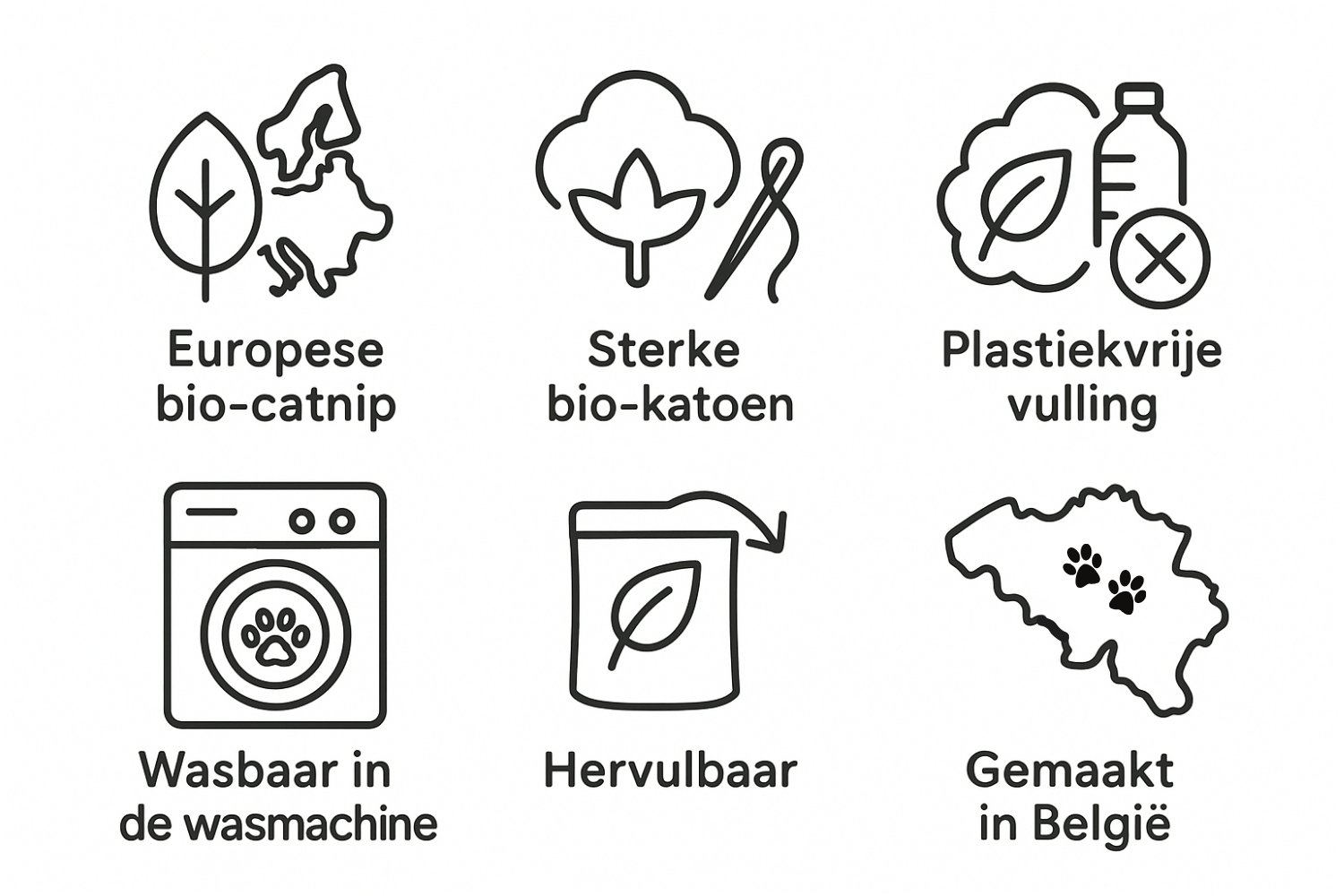 Europese bio-catnip

Sterke bio-katoen

Plastiekvrije vulling

Wasbaar in de wasmachine

Hervulbaar

Gemaakt in België